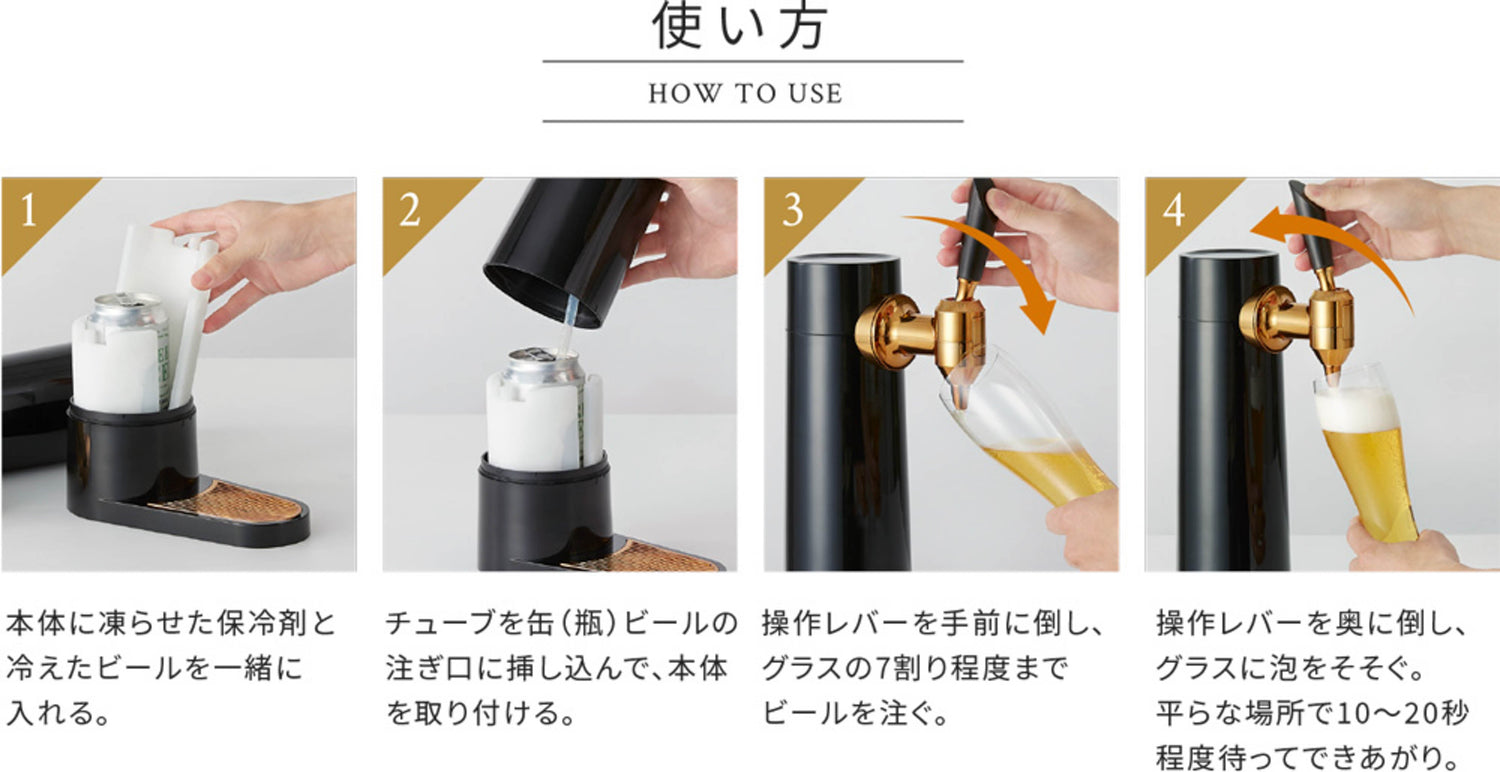 使い方

HOW TO USE

1

本体に凍らせた保冷剤と冷えたビールを一緒に入れる。

2

チューブを缶（瓶）ビールの注ぎ口に挿し込んで、本体を取り付ける。

3

操作レバーを手前に倒し、グラスの7割り程度までビールを注ぐ。

4

操作レバーを奥に倒し、グラスに泡をそそぐ。平らな場所で10〜20秒程度待ってできあがり。